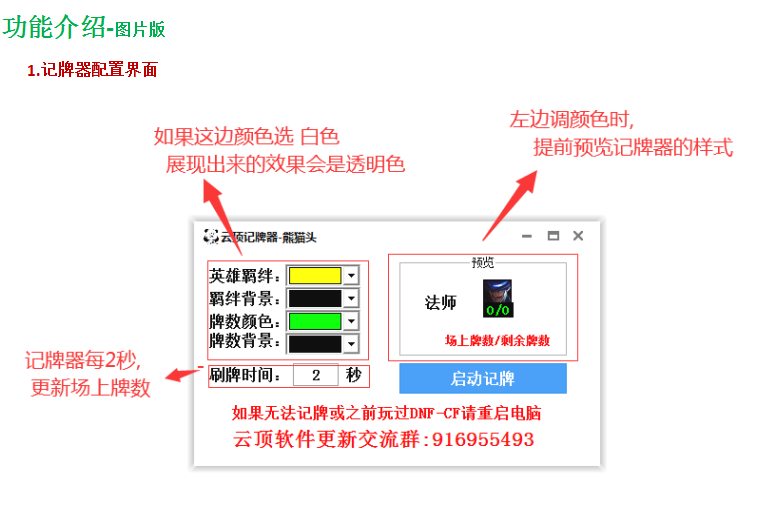 功能介绍-图片版

1.记牌器配置界面

如果这边颜色选 白色
展现出来的效果会是透明色

左边调颜色时,
提前预览记牌器的样式

云顶记牌器-熊猫头

英雄羁绊:
羁绊背景:
牌数颜色:
牌数背景:

预览

法师

0/0

场上牌数/剩余牌数

记牌器每2秒,
更新场上牌数

刷牌时间: 2 秒

启动记牌

如果无法记牌或之前玩过DNF-CF请重启电脑

云顶软件更新交流群:916955493